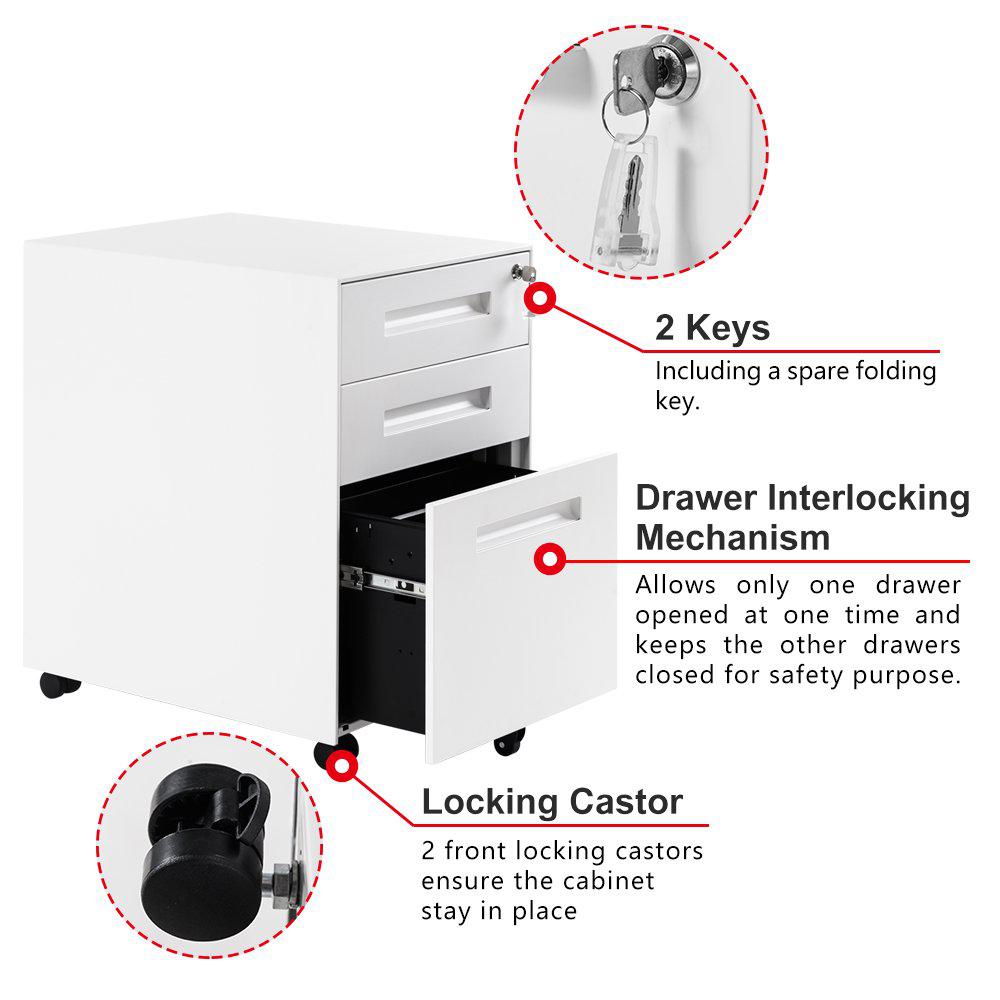 2 Keys
Including a spare folding key.

Drawer Interlocking Mechanism
Allows only one drawer opened at one time and keeps the other drawers closed for safety purpose.

Locking Castor
2 front locking castors ensure the cabinet stay in place