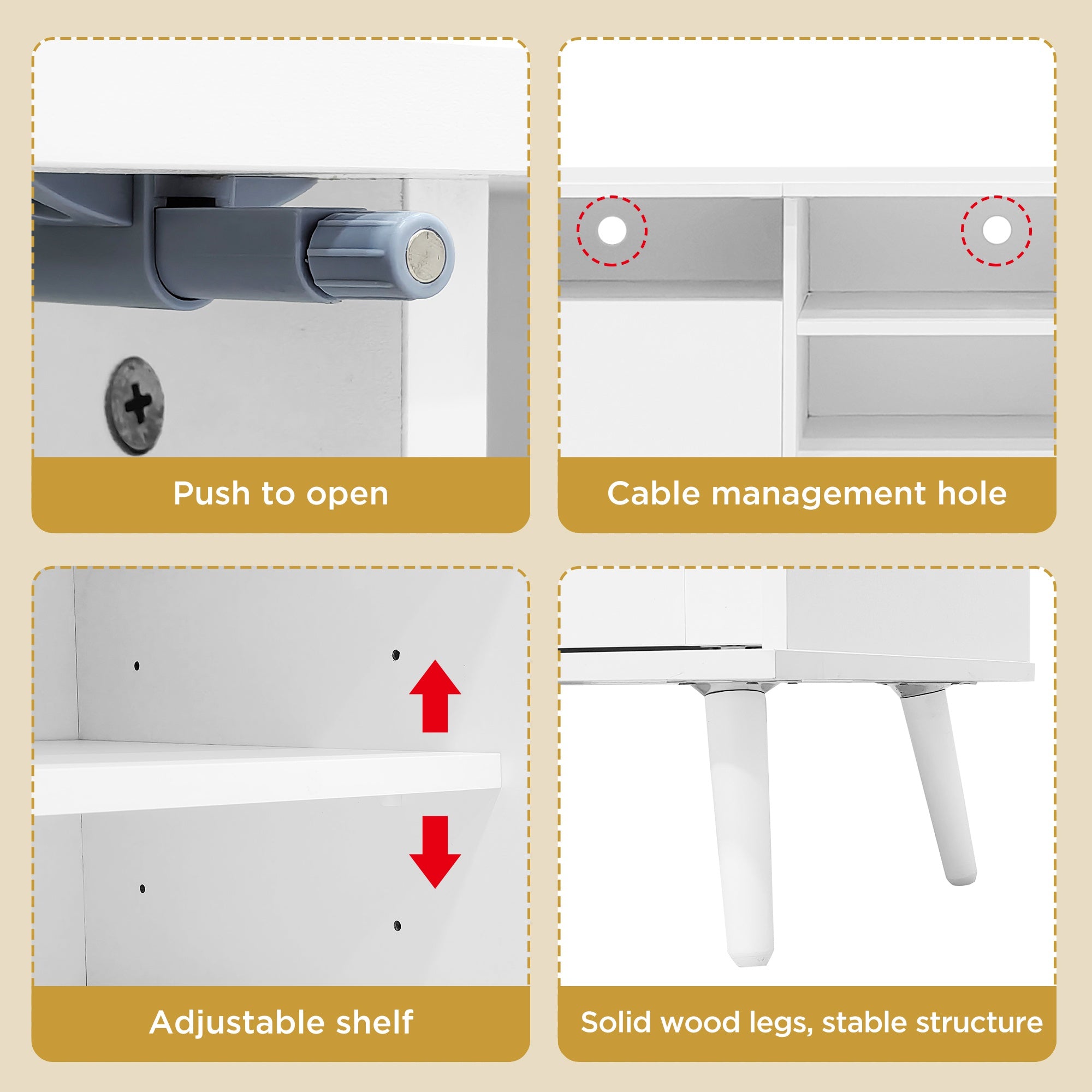 Push to open

Cable management hole

Adjustable shelf

Solid wood legs, stable structure