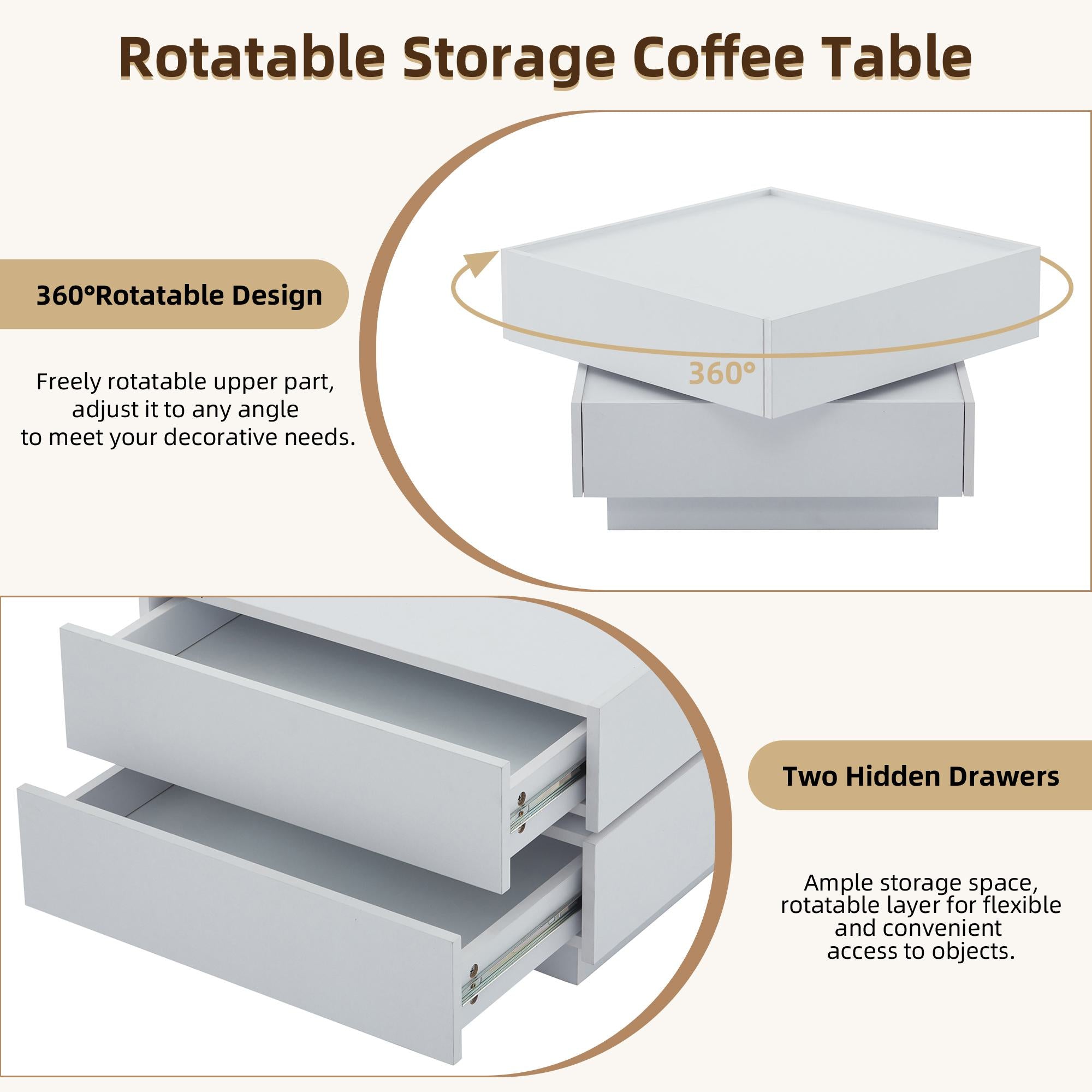 Rotatable Storage Coffee Table

360°Rotatable Design

Freely rotatable upper part, adjust it to any angle to meet your decorative needs.

360°

Two Hidden Drawers

Ample storage space, rotatable layer for flexible and convenient access to objects.