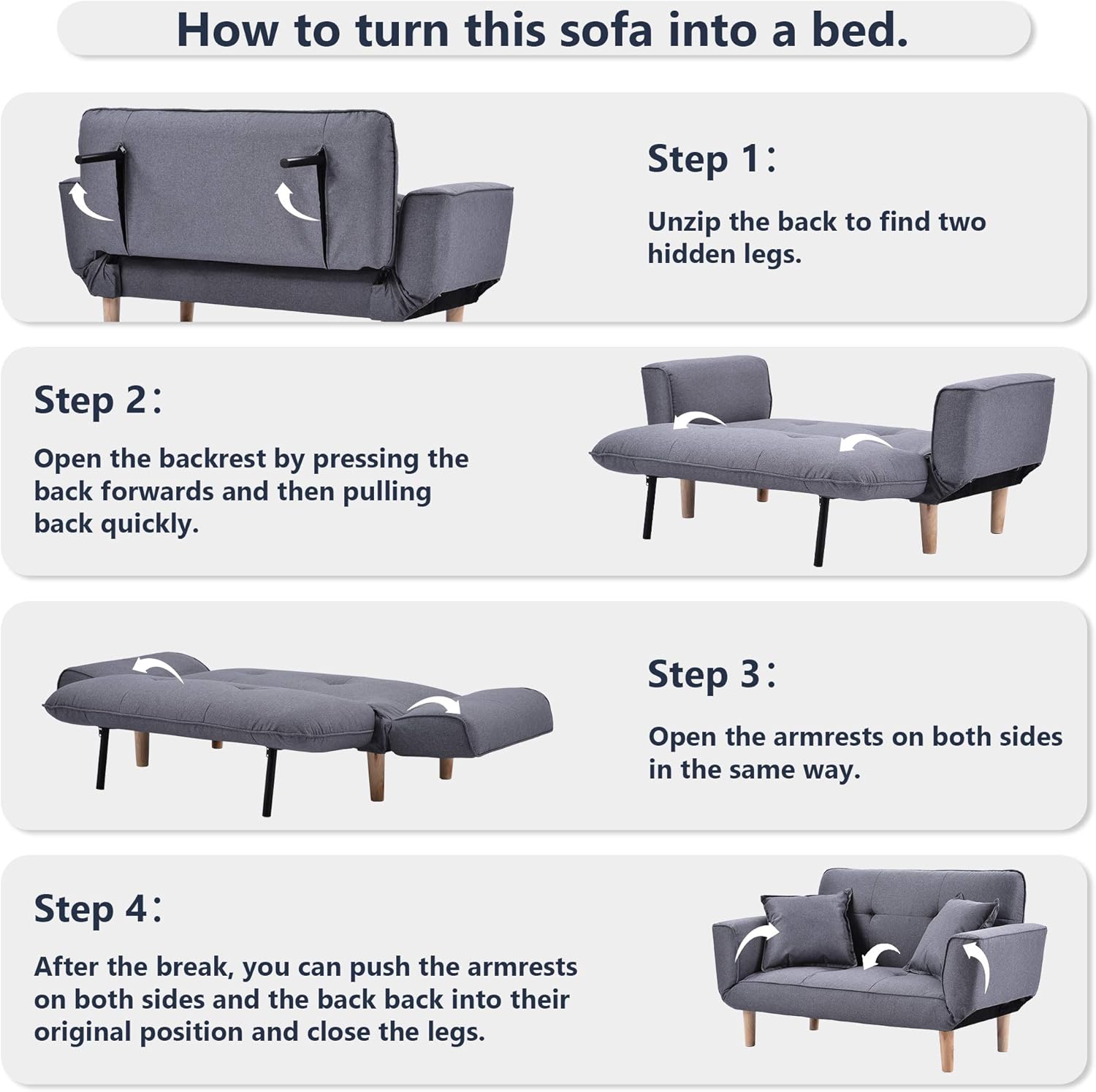 How to turn this sofa into a bed.

Step 1：

Unzip the back to find two hidden legs.

Step 2：

Open the backrest by pressing the back forwards and then pulling back quickly.

Step 3：

Open the armrests on both sides in the same way.

Step 4：

After the break, you can push the armrests on both sides and the back back into their original position and close the legs.